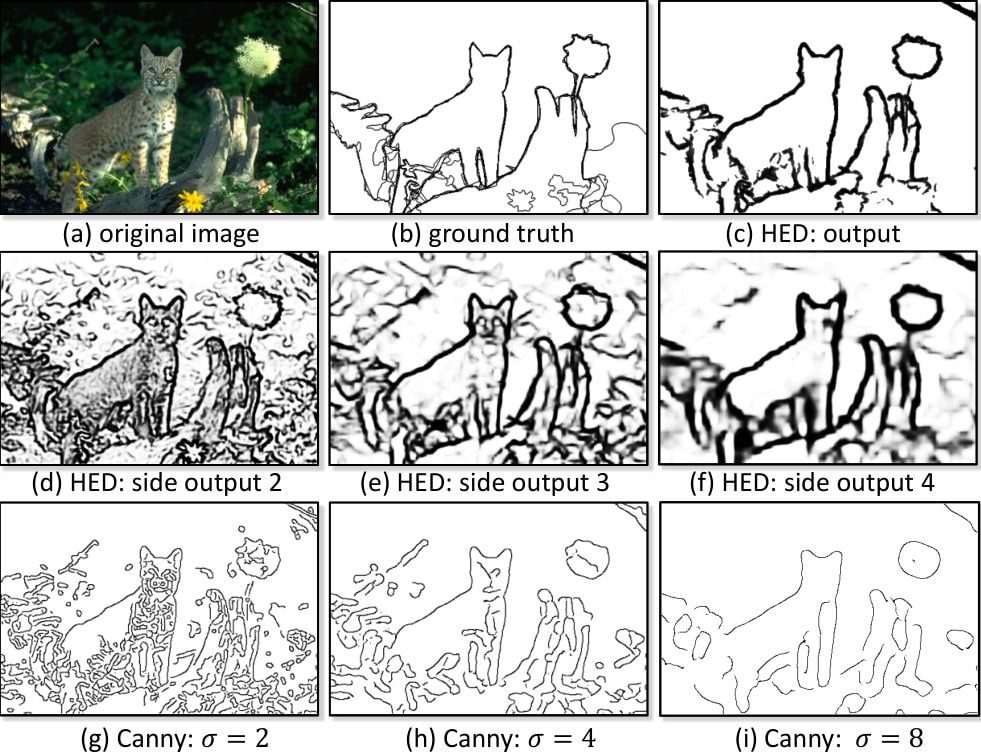 (a) original image

(b) ground truth

(c) HED: output

(d) HED: side output 2

(e) HED: side output 3

(f) HED: side output 4

(g) Canny: $\sigma = 2$

(h) Canny: $\sigma = 4$

(i) Canny: $\sigma = 8$